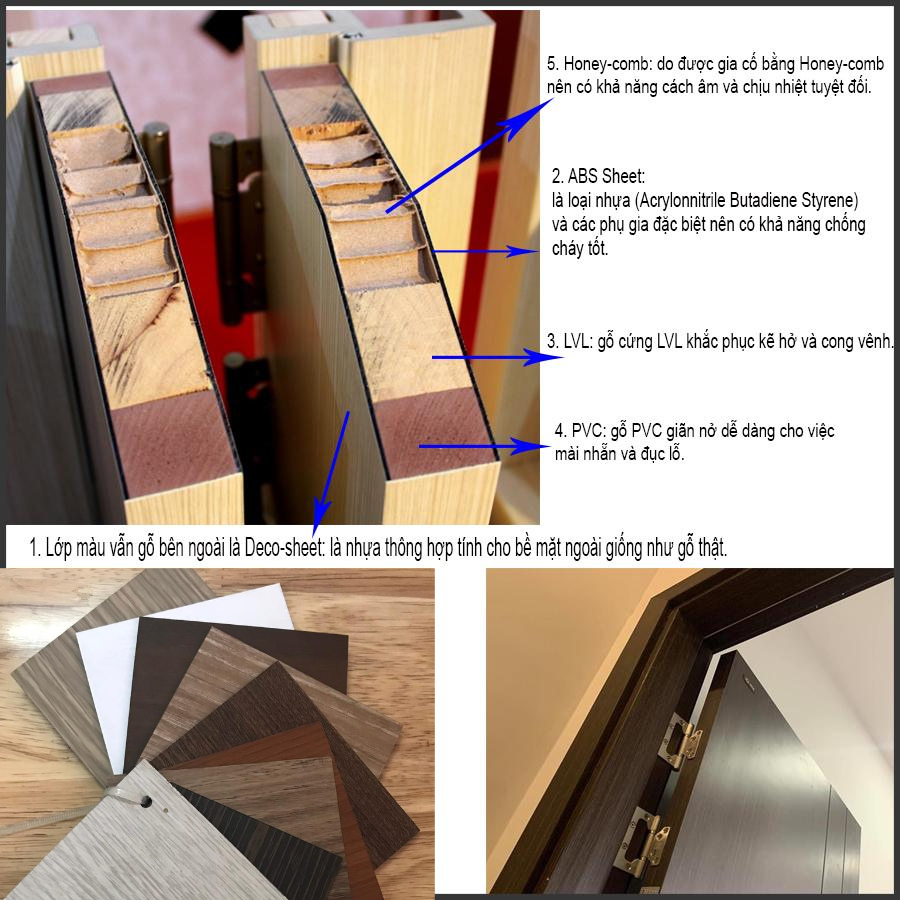 5. Honey-comb: do được gia cố bằng Honey-comb nên có khả năng cách âm và chịu nhiệt tuyệt đối.

2. ABS Sheet:
là loại nhựa (Acrylonnitrile Butadiene Styrene) và các phụ gia đặc biệt nên có khả năng chống cháy tốt.

3. LVL: gỗ cứng LVL khắc phục kẽ hở và cong vênh.

4. PVC: gỗ PVC giãn nở dễ dàng cho việc mài nhẵn và đục lỗ.

1. Lớp màu vẫn gỗ bên ngoài là Deco-sheet: là nhựa thông hợp tính cho bề mặt ngoài giống như gỗ thật.